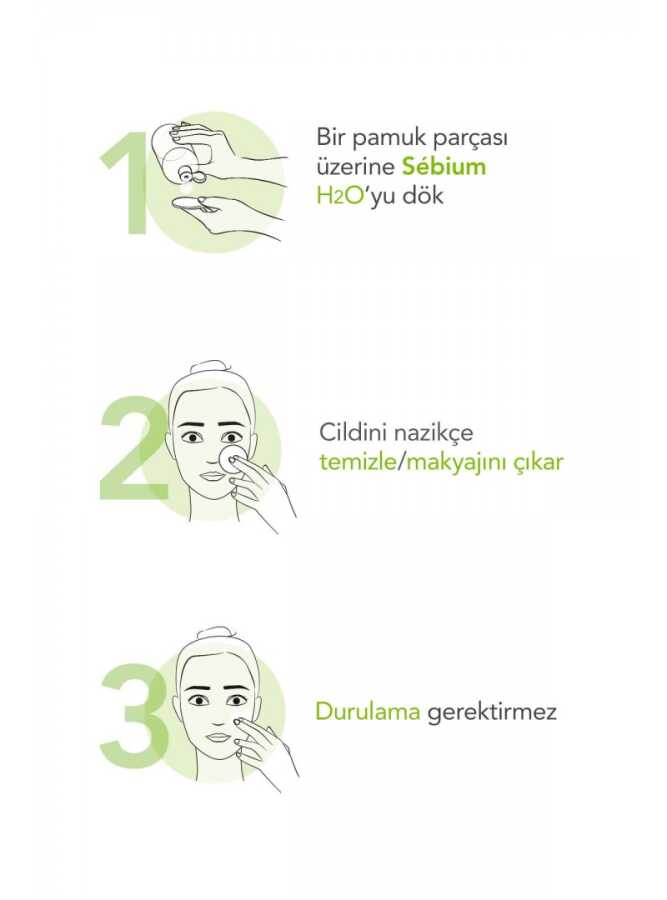 1

Bir pamuk parçası üzerine Sébium $H_2O$'yu dök

2

Cildini nazikçe temizle/makyajını çıkar

3

Durulama gerektirmez