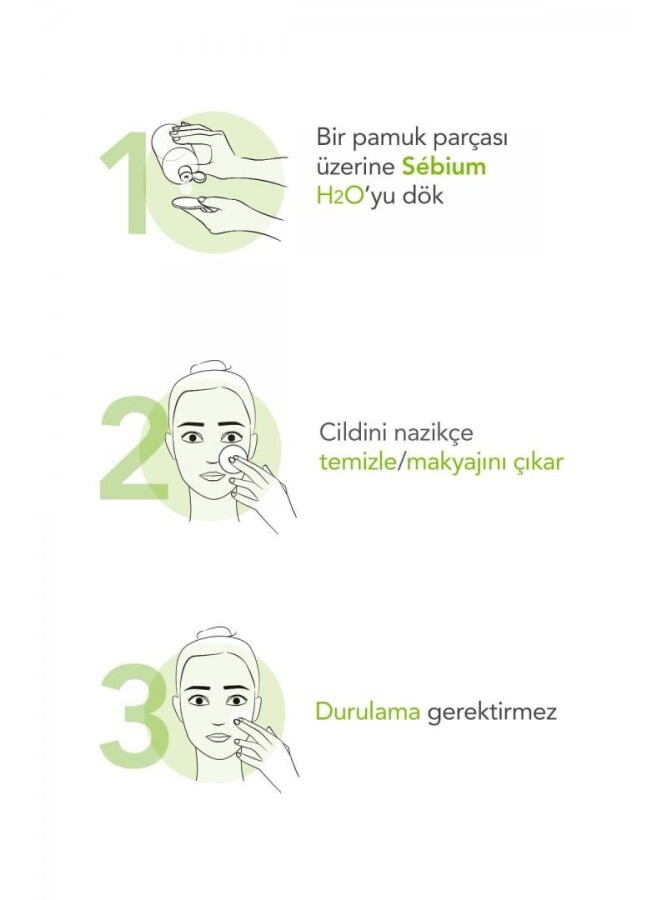 1

Bir pamuk parçası üzerine Sébium $H_2O$'yu dök

2

Cildini nazikçe temizle/makyajını çıkar

3

Durulama gerektirmez