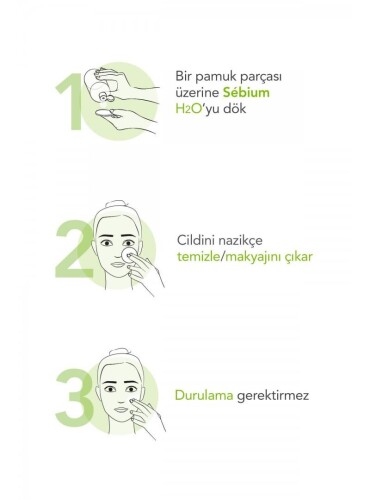 1

Bir pamuk parçası üzerine Sébium $H_2O$'yu dök

2

Cildini nazikçe temizle/makyajını çıkar

3

Durulama gerektirmez